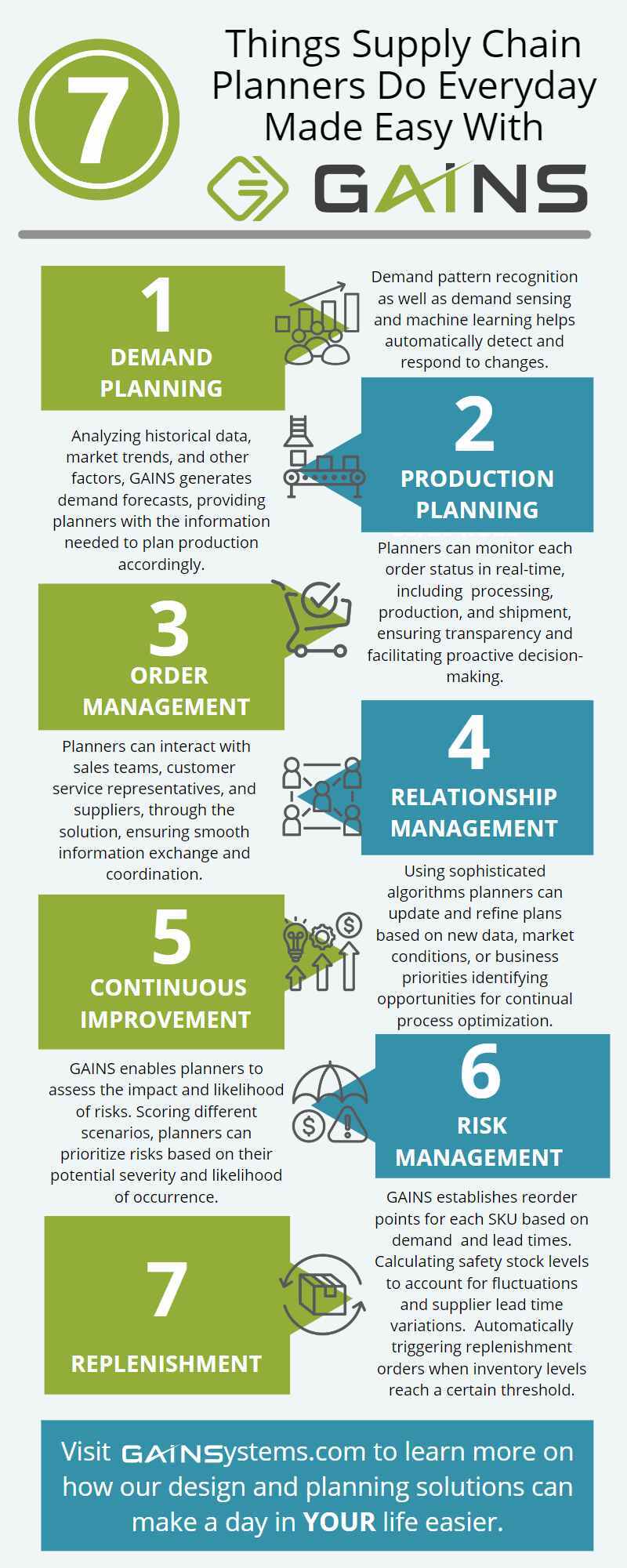 7

Things Supply Chain Planners Do Everyday Made Easy With

GAINS

1
DEMAND PLANNING

Demand pattern recognition as well as demand sensing and machine learning helps automatically detect and respond to changes.

2
PRODUCTION PLANNING

Analyzing historical data, market trends, and other factors, GAINS generates demand forecasts, providing planners with the information needed to plan production accordingly.

3
ORDER MANAGEMENT

Planners can monitor each order status in real-time, including processing, production, and shipment, ensuring transparency and facilitating proactive decision-making.

4
RELATIONSHIP MANAGEMENT

Planners can interact with sales teams, customer service representatives, and suppliers, through the solution, ensuring smooth information exchange and coordination.

5
CONTINUOUS IMPROVEMENT

Using sophisticated algorithms planners can update and refine plans based on new data, market conditions, or business priorities identifying opportunities for continual process optimization.

6
RISK MANAGEMENT

GAINS enables planners to assess the impact and likelihood of risks. Scoring different scenarios, planners can prioritize risks based on their potential severity and likelihood of occurrence.

7
REPLENISHMENT

GAINS establishes reorder points for each SKU based on demand and lead times. Calculating safety stock levels to account for fluctuations and supplier lead time variations. Automatically triggering replenishment orders when inventory levels reach a certain threshold.

Visit GAINSystems.com to learn more on how our design and planning solutions can make a day in YOUR life easier.